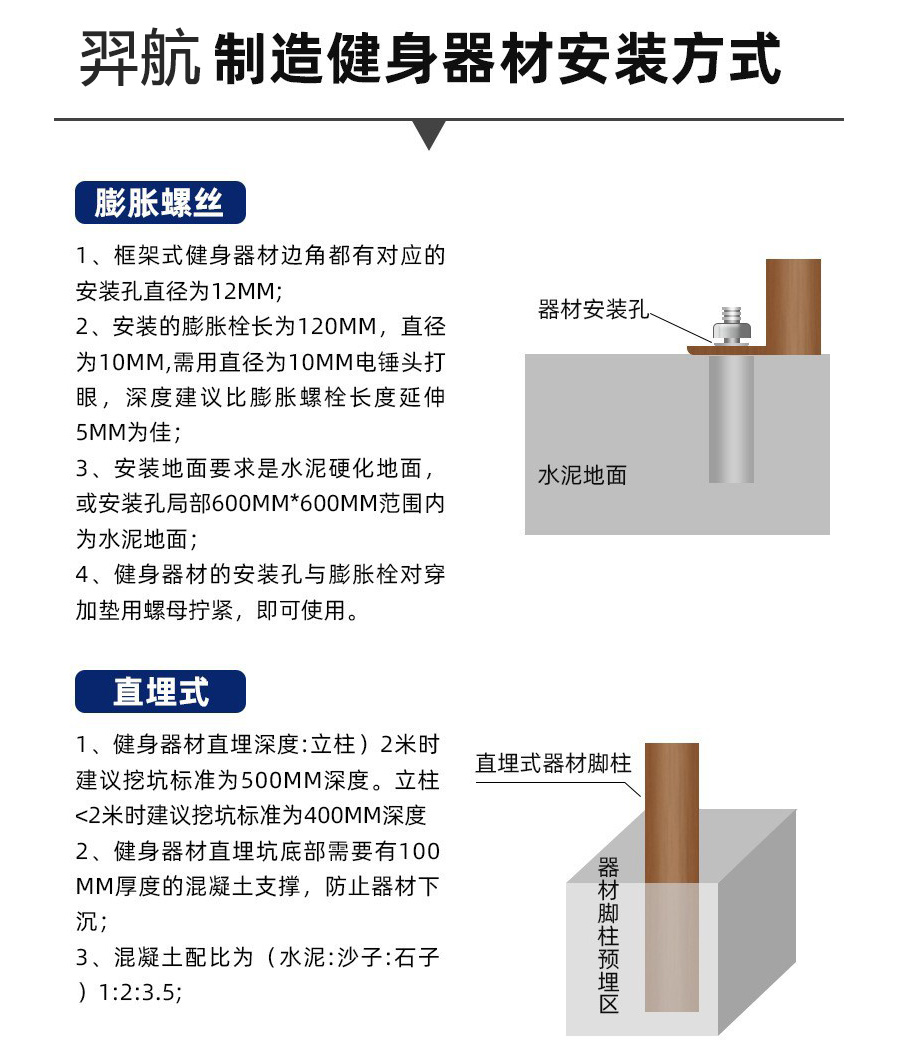 羿航 制造健身器材安装方式

膨胀螺丝

1、框架式健身器材边角都有对应的安装孔直径为12MM;
2、安装的膨胀栓长为120MM，直径为10MM,需用直径为10MM电锤头打眼，深度建议比膨胀螺栓长度延伸5MM为佳;
3、安装地面要求是水泥硬化地面，或安装孔局部600MM*600MM范围内为水泥地面;
4、健身器材的安装孔与膨胀栓对穿加垫用螺母拧紧，即可使用。

器材安装孔

水泥地面

直埋式

1、健身器材直埋深度:立柱）2米时建议挖坑标准为500MM深度。立柱<2米时建议挖坑标准为400MM深度
2、健身器材直埋坑底部需要有100MM厚度的混凝土支撑，防止器材下沉;
3、混凝土配比为（水泥:沙子:石子）1:2:3.5;

直埋式器材脚柱

器材脚柱预埋区